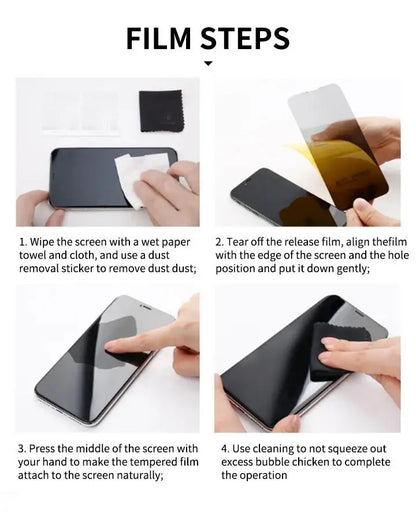 FILM STEPS

1. Wipe the screen with a wet paper towel and cloth, and use a dust removal sticker to remove dust dust;

2. Tear off the release film, align thefilm with the edge of the screen and the hole position and put it down gently;

3. Press the middle of the screen with your hand to make the tempered film attach to the screen naturally;

4. Use cleaning to not squeeze out excess bubble chicken to complete the operation