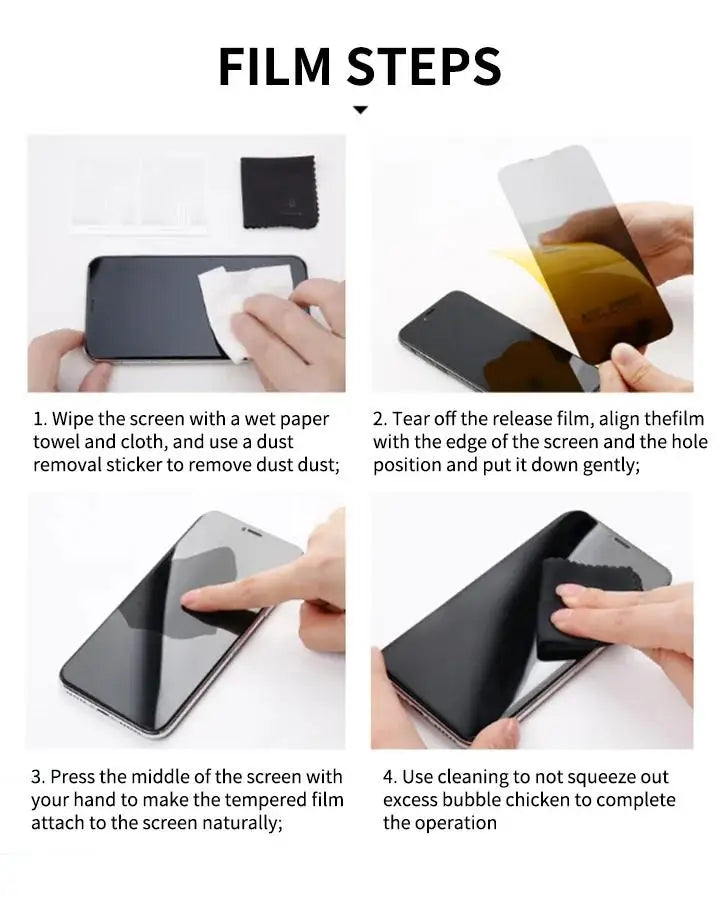 FILM STEPS

1. Wipe the screen with a wet paper towel and cloth, and use a dust removal sticker to remove dust dust;

2. Tear off the release film, align thefilm with the edge of the screen and the hole position and put it down gently;

3. Press the middle of the screen with your hand to make the tempered film attach to the screen naturally;

4. Use cleaning to not squeeze out excess bubble chicken to complete the operation